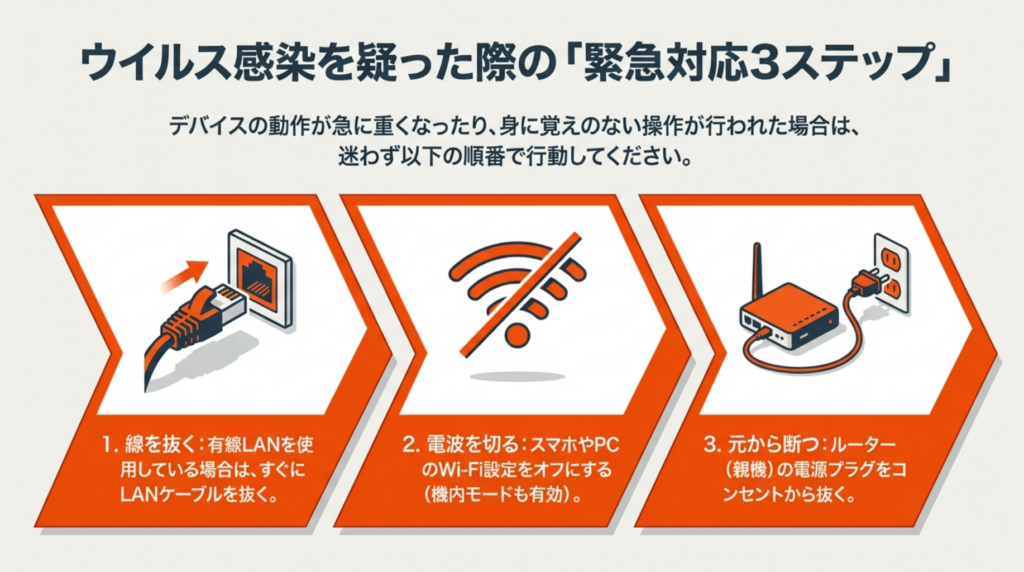 ウイルス感染を疑った際の「緊急対応3ステップ」

デバイスの動作が急に重くなったり、身に覚えのない操作が行われた場合は、迷わず以下の順番で行動してください。

1. 線を抜く：有線LANを使用している場合は、すぐにLANケーブルを抜く。

2. 電波を切る：スマホやPCのWi-Fi設定をオフにする（機内モードも有効）。

3. 元から断つ：ルーター（親機）の電源プラグをコンセントから抜く。