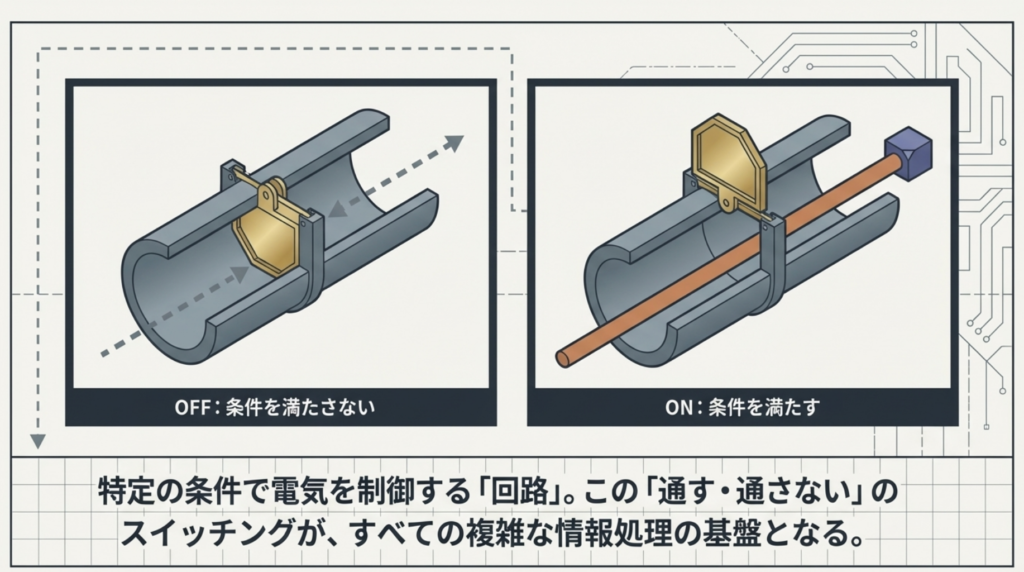 OFF：条件を満たさない

ON：条件を満たす

特定の条件で電気を制御する「回路」。この「通す・通さない」のスイッチングが、すべての複雑な情報処理の基盤となる。