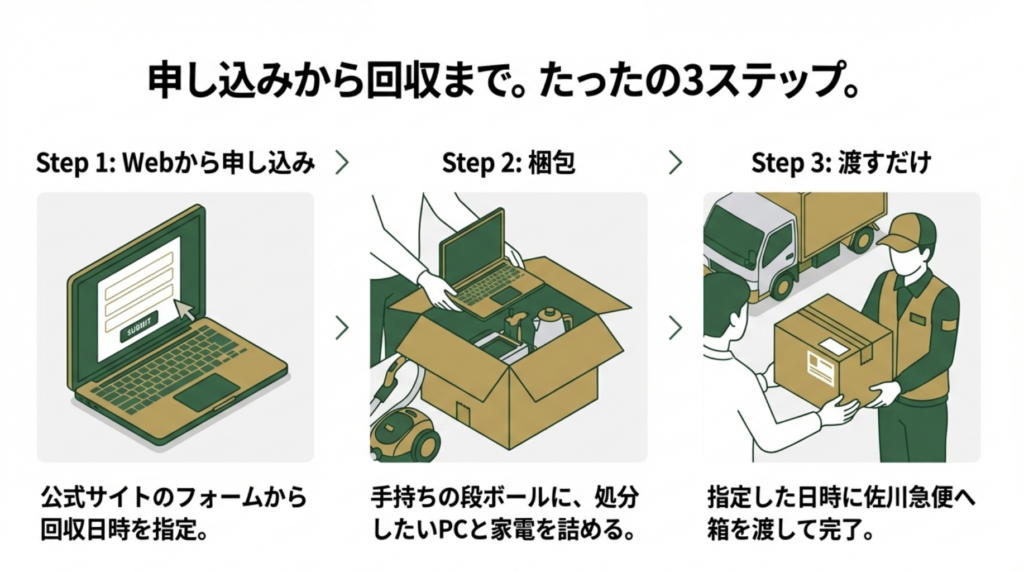 申し込みから回収まで。たったの3ステップ。

Step 1: Webから申し込み

SUBMIT

公式サイトのフォームから回収日時を指定。

Step 2: 梱包

手持ちの段ボールに、処分したいPCと家電を詰める。

Step 3: 渡すだけ

指定した日時に佐川急便へ箱を渡して完了。